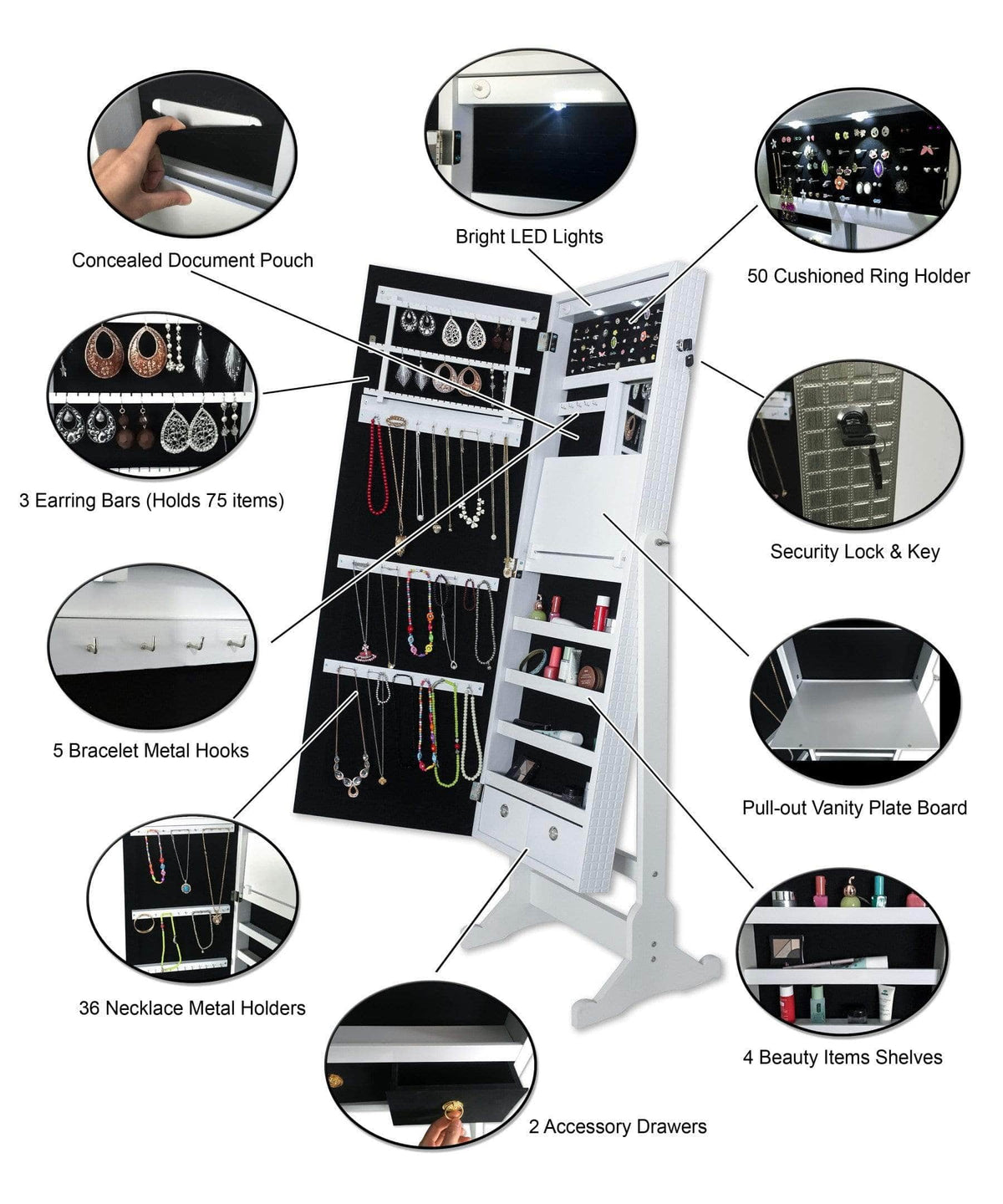 Concealed Document Pouch

Bright LED Lights

50 Cushioned Ring Holder

3 Earring Bars (Holds 75 items)

Security Lock & Key

5 Bracelet Metal Hooks

Pull-out Vanity Plate Board

36 Necklace Metal Holders

4 Beauty Items Shelves

2 Accessory Drawers