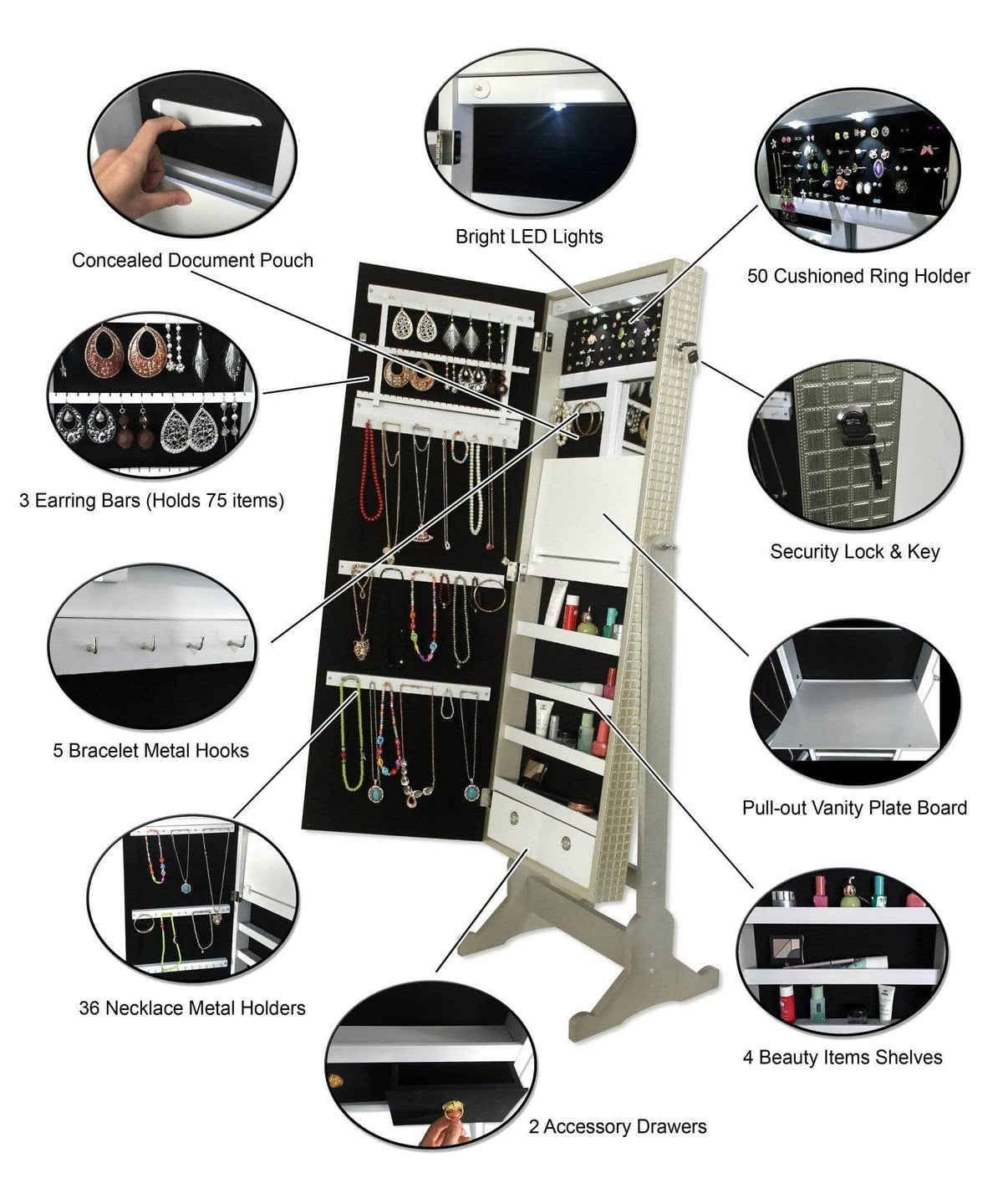 Concealed Document Pouch

Bright LED Lights

50 Cushioned Ring Holder

3 Earring Bars (Holds 75 items)

Security Lock & Key

5 Bracelet Metal Hooks

Pull-out Vanity Plate Board

36 Necklace Metal Holders

4 Beauty Items Shelves

2 Accessory Drawers